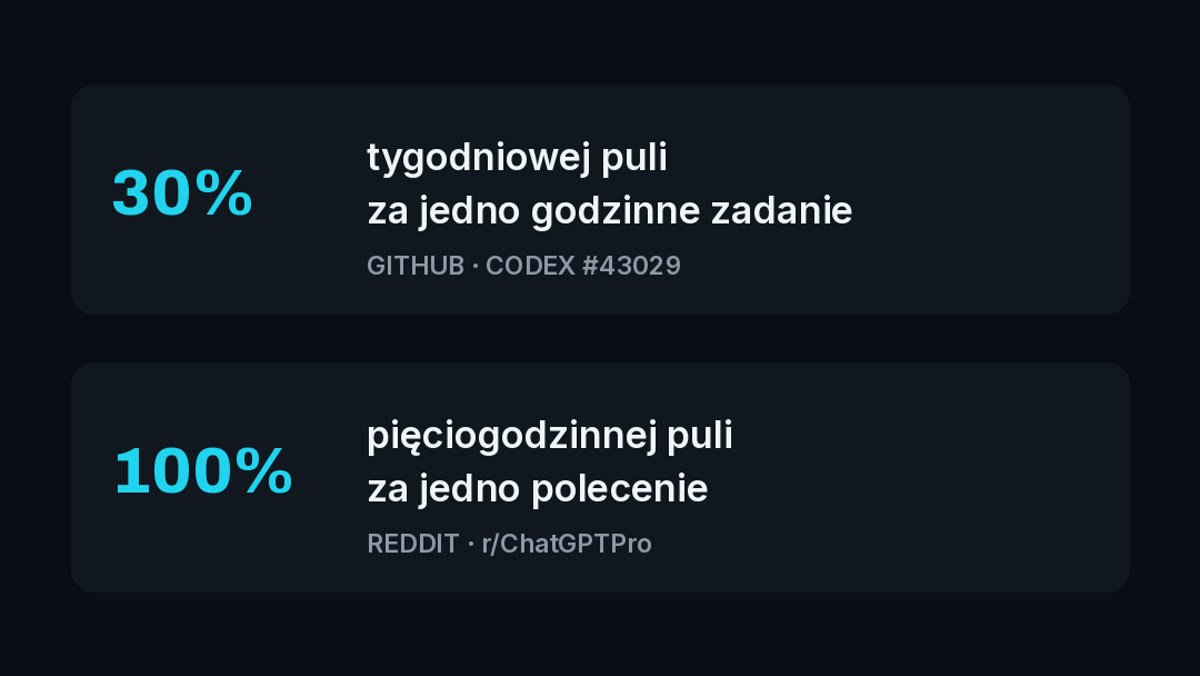 30%

tygodniowej puli
za jedno godzinne zadanie

GITHUB · CODEX #43029

100%

pięciogodzinnej puli
za jedno polecenie

REDDIT · r/ChatGPTPro